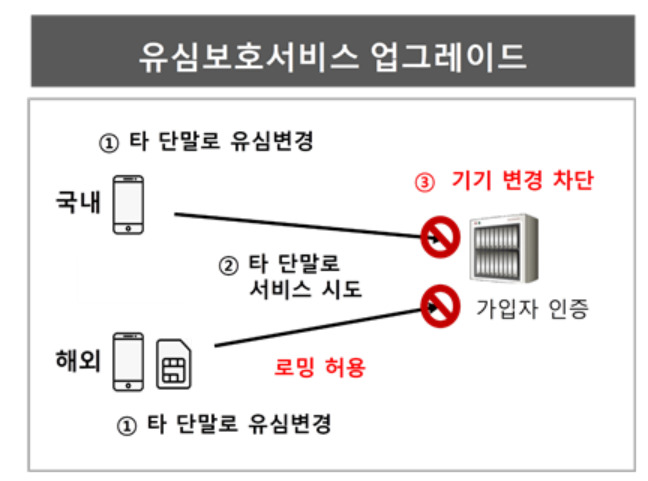 유심보호서비스 업그레이드

① 타 단말로 유심변경

국내

③ 기기 변경 차단

② 타 단말로 서비스 시도

가입자 인증

해외

로밍 허용

① 타 단말로 유심변경