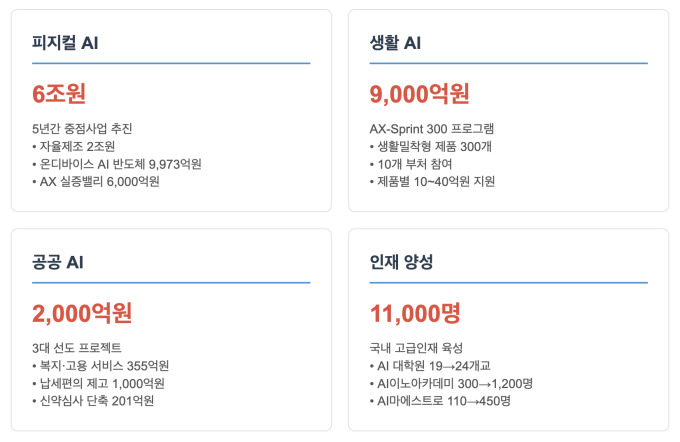 피지컬 AI

6조원

5년간 중점사업 추진
• 자율제조 2조원
• 온디바이스 AI 반도체 9,973억원
• AX 실증밸리 6,000억원

생활 AI

9,000억원

AX-Sprint 300 프로그램
• 생활밀착형 제품 300개
• 10개 부처 참여
• 제품별 10~40억원 지원

공공 AI

2,000억원

3대 선도 프로젝트
• 복지·고용 서비스 355억원
• 납세편의 제고 1,000억원
• 신약심사 단축 201억원

인재 양성

11,000명

국내 고급인재 육성
• AI 대학원 19→24개교
• AI이노아카데미 300→1,200명
• AI마에스트로 110→450명