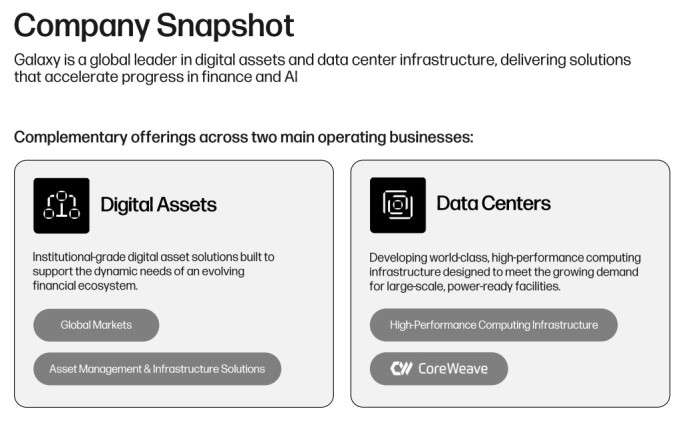 Company Snapshot

Galaxy is a global leader in digital assets and data center infrastructure, delivering solutions that accelerate progress in finance and AI

Complementary offerings across two main operating businesses:

Digital Assets

Institutional-grade digital asset solutions built to support the dynamic needs of an evolving financial ecosystem.

Global Markets

Asset Management & Infrastructure Solutions

Data Centers

Developing world-class, high-performance computing infrastructure designed to meet the growing demand for large-scale, power-ready facilities.

High-Performance Computing Infrastructure

CoreWeave