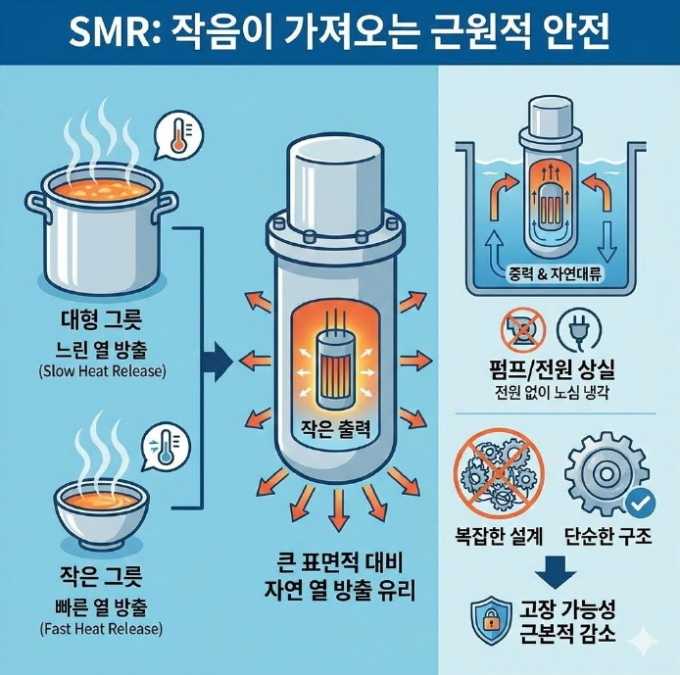 SMR: 작음이 가져오는 근원적 안전

대형 그릇
느린 열 방출
(Slow Heat Release)

작은 그릇
빠른 열 방출
(Fast Heat Release)

작은 출력

큰 표면적 대비
자연 열 방출 유리

중력 & 자연대류

펌프/전원 상실
전원 없이 노심 냉각

복잡한 설계

단순한 구조

고장 가능성
근본적 감소